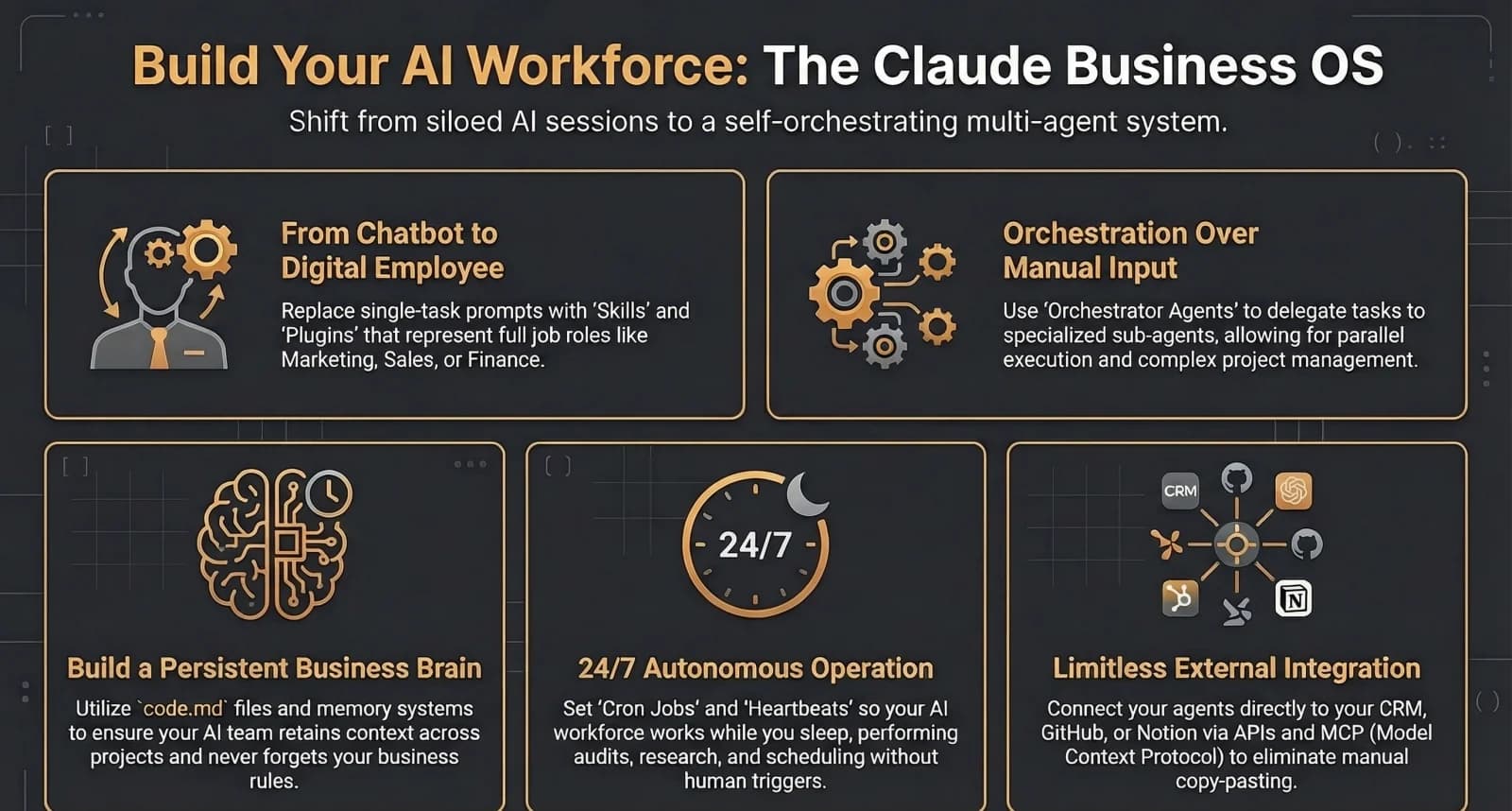 Build Your AI Workforce: The Claude Business OS

Shift from siloed AI sessions to a self-orchestrating multi-agent system.

From Chatbot to Digital Employee

Replace single-task prompts with 'Skills' and 'Plugins' that represent full job roles like Marketing, Sales, or Finance.

Orchestration Over Manual Input

Use 'Orchestrator Agents' to delegate tasks to specialized sub-agents, allowing for parallel execution and complex project management.

Build a Persistent Business Brain

Utilize `code.md` files and memory systems to ensure your AI team retains context across projects and never forgets your business rules.

24/7

24/7 Autonomous Operation

Set 'Cron Jobs' and 'Heartbeats' so your AI workforce works while you sleep, performing audits, research, and scheduling without human triggers.

CRM

Limitless External Integration

Connect your agents directly to your CRM, GitHub, or Notion via APIs and MCP (Model Context Protocol) to eliminate manual copy-pasting.